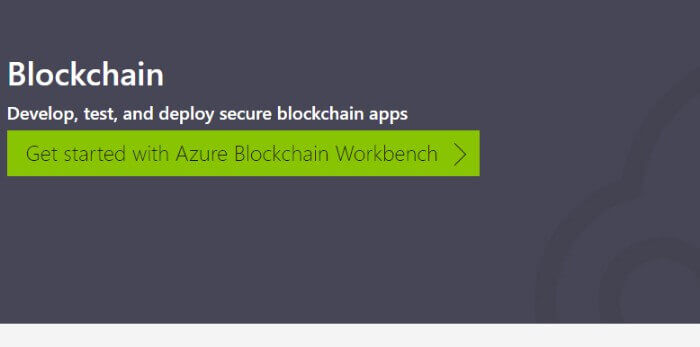 Blockchain

Develop, test, and deploy secure blockchain apps

Get started with Azure Blockchain Workbench