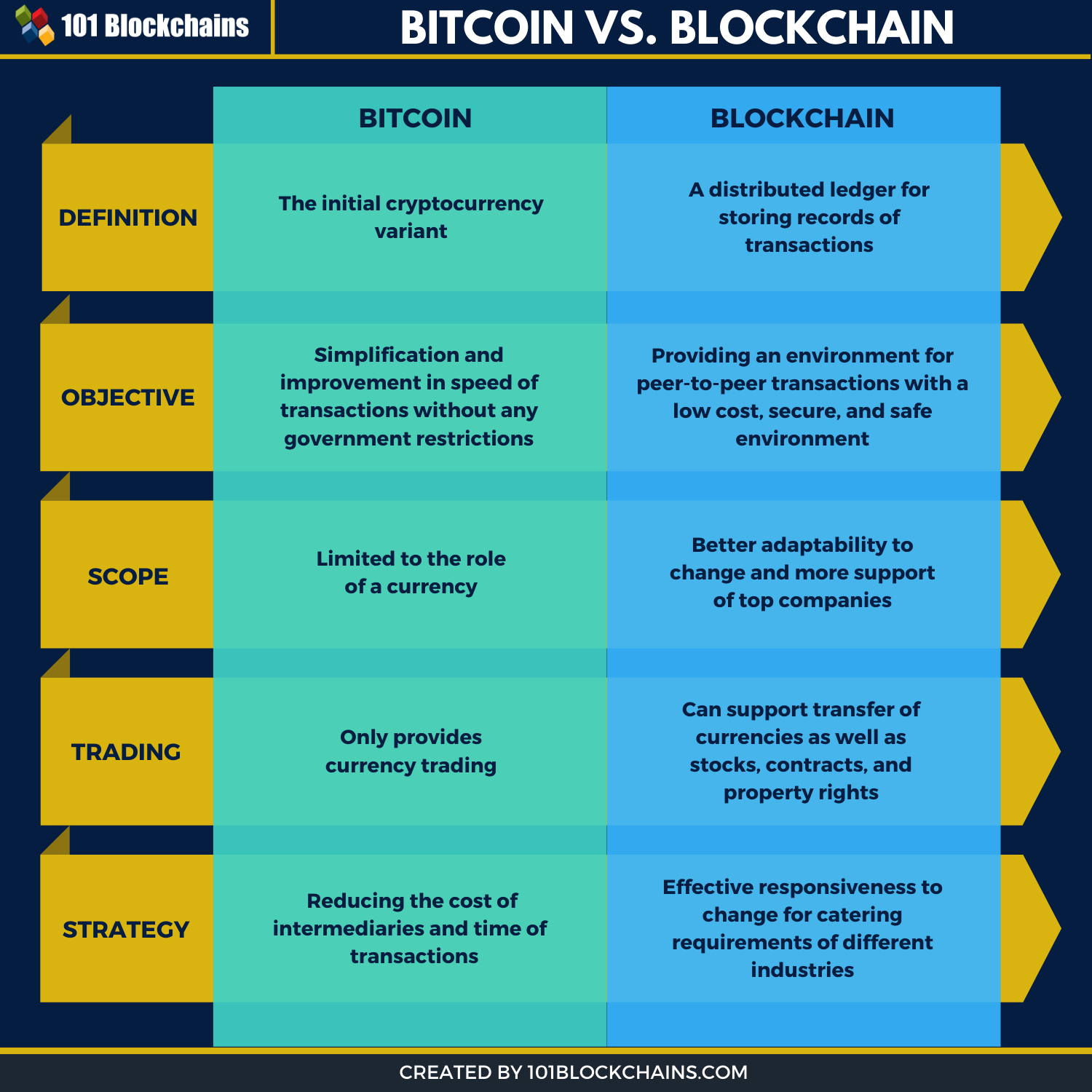 101 Blockchains

BITCOIN VS. BLOCKCHAIN

| | BITCOIN | BLOCKCHAIN |
|---|---|---|
| DEFINITION | The initial cryptocurrency variant | A distributed ledger for storing records of transactions |
| OBJECTIVE | Simplification and improvement in speed of transactions without any government restrictions | Providing an environment for peer-to-peer transactions with a low cost, secure, and safe environment |
| SCOPE | Limited to the role of a currency | Better adaptability to change and more support of top companies |
| TRADING | Only provides currency trading | Can support transfer of currencies as well as stocks, contracts, and property rights |
| STRATEGY | Reducing the cost of intermediaries and time of transactions | Effective responsiveness to change for catering requirements of different industries |

CREATED BY 101BLOCKCHAINS.COM