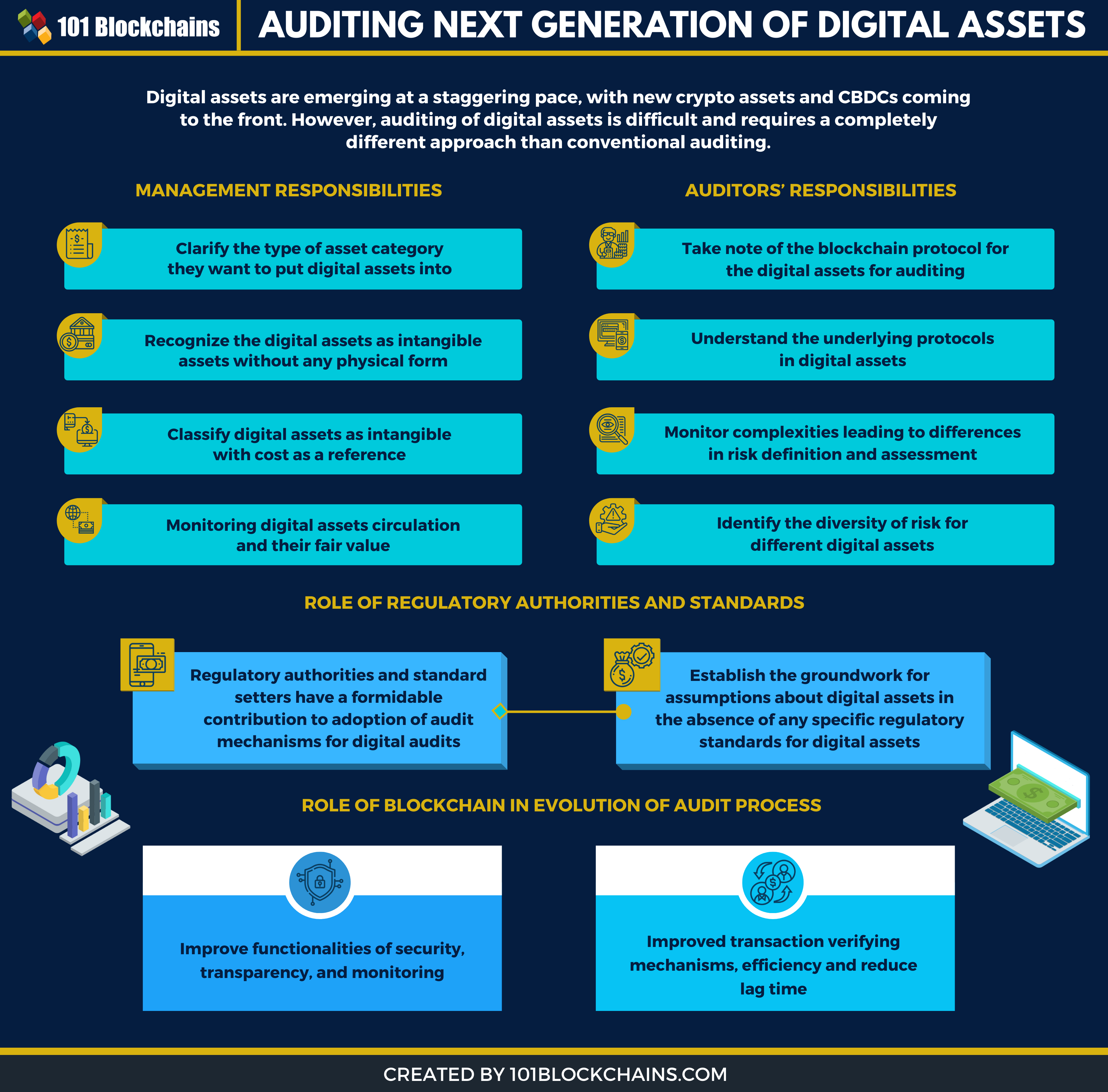 101 Blockchains

AUDITING NEXT GENERATION OF DIGITAL ASSETS

Digital assets are emerging at a staggering pace, with new crypto assets and CBDCs coming to the front. However, auditing of digital assets is difficult and requires a completely different approach than conventional auditing.

MANAGEMENT RESPONSIBILITIES

Clarify the type of asset category they want to put digital assets into

Recognize the digital assets as intangible assets without any physical form

Classify digital assets as intangible with cost as a reference

Monitoring digital assets circulation and their fair value

AUDITORS' RESPONSIBILITIES

Take note of the blockchain protocol for the digital assets for auditing

Understand the underlying protocols in digital assets

Monitor complexities leading to differences in risk definition and assessment

Identify the diversity of risk for different digital assets

ROLE OF REGULATORY AUTHORITIES AND STANDARDS

Regulatory authorities and standard setters have a formidable contribution to adoption of audit mechanisms for digital audits

Establish the groundwork for assumptions about digital assets in the absence of any specific regulatory standards for digital assets

ROLE OF BLOCKCHAIN IN EVOLUTION OF AUDIT PROCESS

Improve functionalities of security, transparency, and monitoring

Improved transaction verifying mechanisms, efficiency and reduce lag time

CREATED BY 101BLOCKCHAINS.COM