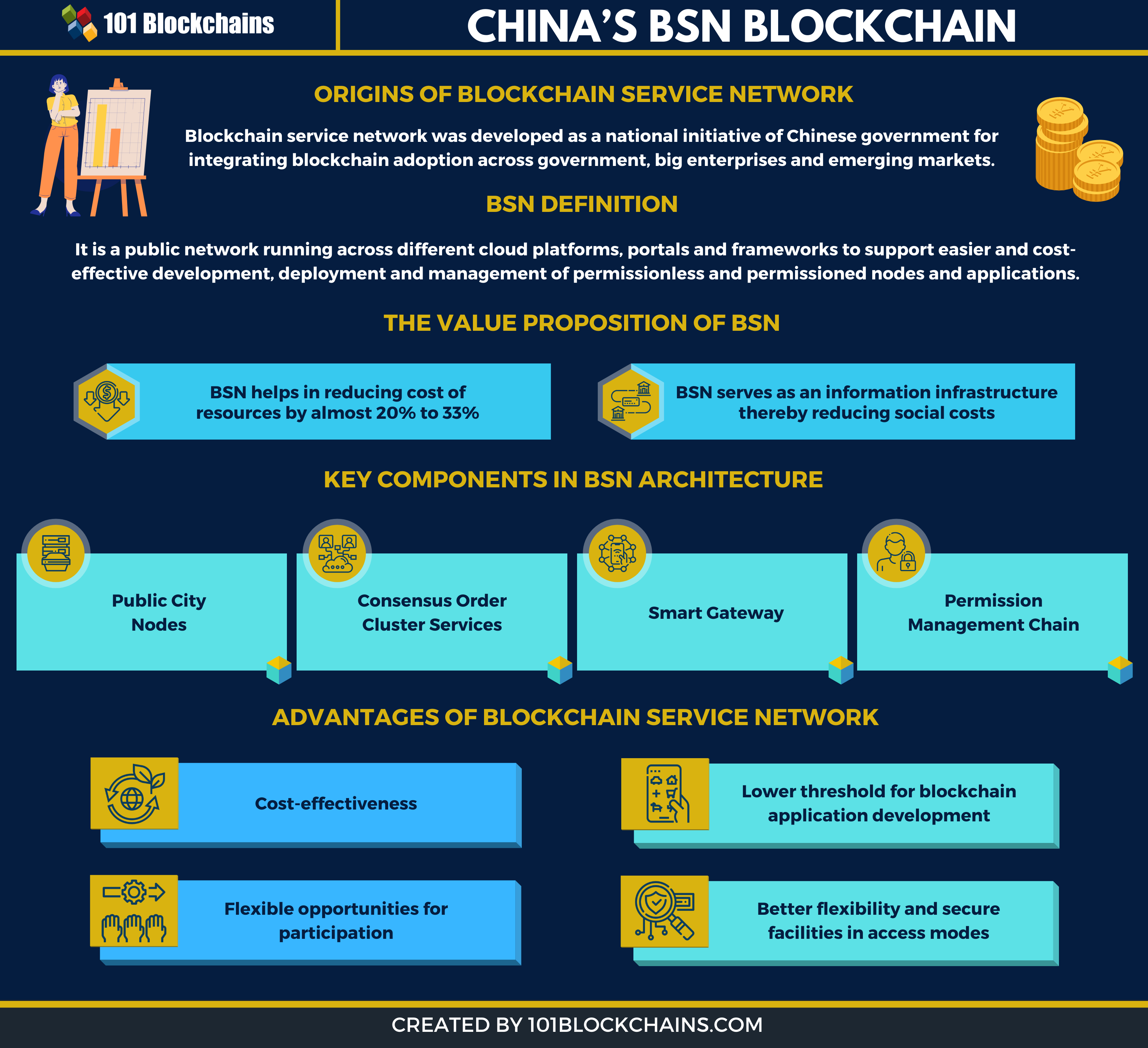 101 Blockchains

CHINA'S BSN BLOCKCHAIN

ORIGINS OF BLOCKCHAIN SERVICE NETWORK

Blockchain service network was developed as a national initiative of Chinese government for integrating blockchain adoption across government, big enterprises and emerging markets.

BSN DEFINITION

It is a public network running across different cloud platforms, portals and frameworks to support easier and cost-effective development, deployment and management of permissionless and permissioned nodes and applications.

THE VALUE PROPOSITION OF BSN

BSN helps in reducing cost of resources by almost 20% to 33%

BSN serves as an information infrastructure thereby reducing social costs

KEY COMPONENTS IN BSN ARCHITECTURE

Public City Nodes

Consensus Order Cluster Services

Smart Gateway

Permission Management Chain

ADVANTAGES OF BLOCKCHAIN SERVICE NETWORK

Cost-effectiveness

Lower threshold for blockchain application development

Flexible opportunities for participation

Better flexibility and secure facilities in access modes

CREATED BY 101BLOCKCHAINS.COM