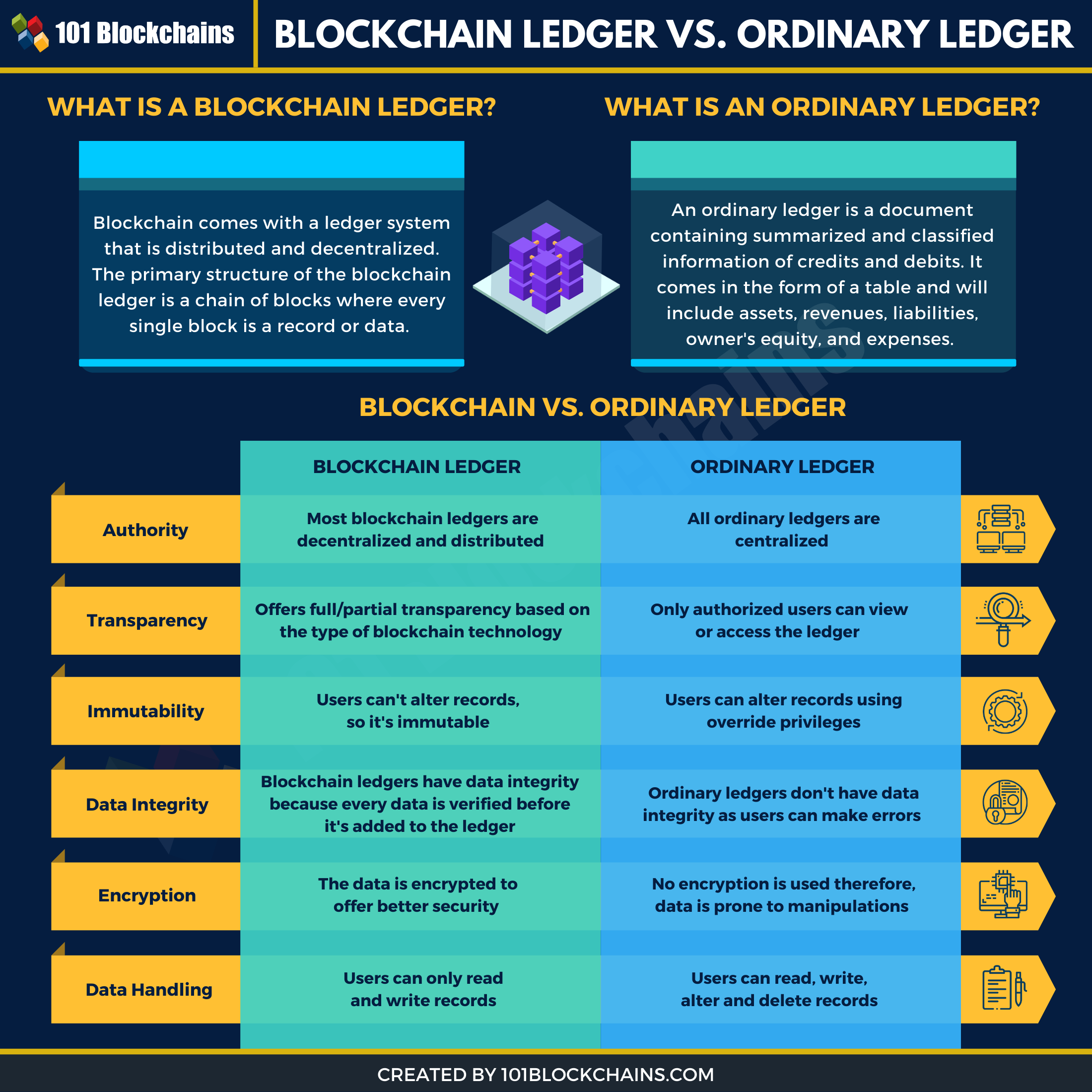 101 Blockchains

BLOCKCHAIN LEDGER VS. ORDINARY LEDGER

WHAT IS A BLOCKCHAIN LEDGER?

Blockchain comes with a ledger system that is distributed and decentralized. The primary structure of the blockchain ledger is a chain of blocks where every single block is a record or data.

WHAT IS AN ORDINARY LEDGER?

An ordinary ledger is a document containing summarized and classified information of credits and debits. It comes in the form of a table and will include assets, revenues, liabilities, owner's equity, and expenses.

BLOCKCHAIN VS. ORDINARY LEDGER

| | BLOCKCHAIN LEDGER | ORDINARY LEDGER |
|---|---|---|
| Authority | Most blockchain ledgers are decentralized and distributed | All ordinary ledgers are centralized |
| Transparency | Offers full/partial transparency based on the type of blockchain technology | Only authorized users can view or access the ledger |
| Immutability | Users can't alter records, so it's immutable | Users can alter records using override privileges |
| Data Integrity | Blockchain ledgers have data integrity because every data is verified before it's added to the ledger | Ordinary ledgers don't have data integrity as users can make errors |
| Encryption | The data is encrypted to offer better security | No encryption is used therefore, data is prone to manipulations |
| Data Handling | Users can only read and write records | Users can read, write, alter and delete records |

CREATED BY 101BLOCKCHAINS.COM